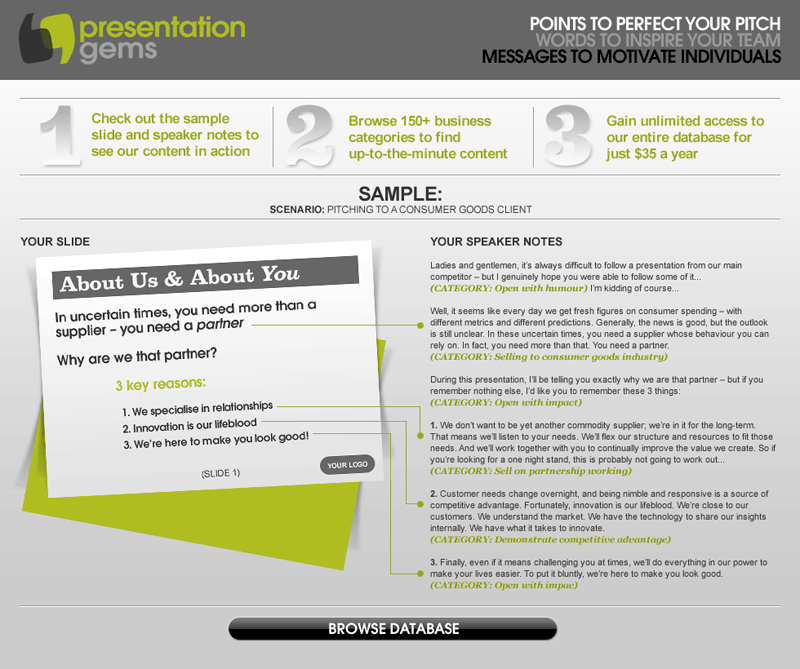 presentation gems

POINTS TO PERFECT YOUR PITCH
WORDS TO INSPIRE YOUR TEAM
MESSAGES TO MOTIVATE INDIVIDUALS

1 Check out the sample slide and speaker notes to see our content in action

2 Browse 150+ business categories to find up-to-the-minute content

3 Gain unlimited access to our entire database for just $35 a year

SAMPLE:
SCENARIO: PITCHING TO A CONSUMER GOODS CLIENT

YOUR SLIDE

About Us & About You

In uncertain times, you need more than a supplier – you need a partner

Why are we that partner?

3 key reasons:

1. We specialise in relationships
2. Innovation is our lifeblood
3. We're here to make you look good!

(SLIDE 1)

YOUR LOGO

YOUR SPEAKER NOTES

Ladies and gentlemen, it's always difficult to follow a presentation from our main competitor – but I genuinely hope you were able to follow some of it...
(CATEGORY: Open with humour) I'm kidding of course...

Well, it seems like every day we get fresh figures on consumer spending – with different metrics and different predictions. Generally, the news is good, but the outlook is still unclear. In these uncertain times, you need a supplier whose behaviour you can rely on. In fact, you need more than that. You need a partner.
(CATEGORY: Selling to consumer goods industry)

During this presentation, I'll be telling you exactly why we are that partner – but if you remember nothing else, I'd like you to remember these 3 things:
(CATEGORY: Open with impact)

1. We don't want to be yet another commodity supplier; we're in it for the long-term. That means we'll listen to your needs. We'll flex our structure and resources to fit those needs. And we'll work together with you to continually improve the value we create. So if you're looking for a one night stand, this is probably not going to work out...
(CATEGORY: Sell on partnership working)

2. Customer needs change overnight, and being nimble and responsive is a source of competitive advantage. Fortunately, innovation is our lifeblood. We're close to our customers. We understand the market. We have the technology to share our insights internally. We have what it takes to innovate.
(CATEGORY: Demonstrate competitive advantage)

3. Finally, even if it means challenging you at times, we'll do everything in our power to make your lives easier. To put it bluntly, we're here to make you look good.
(CATEGORY: Open with impac)

BROWSE DATABASE